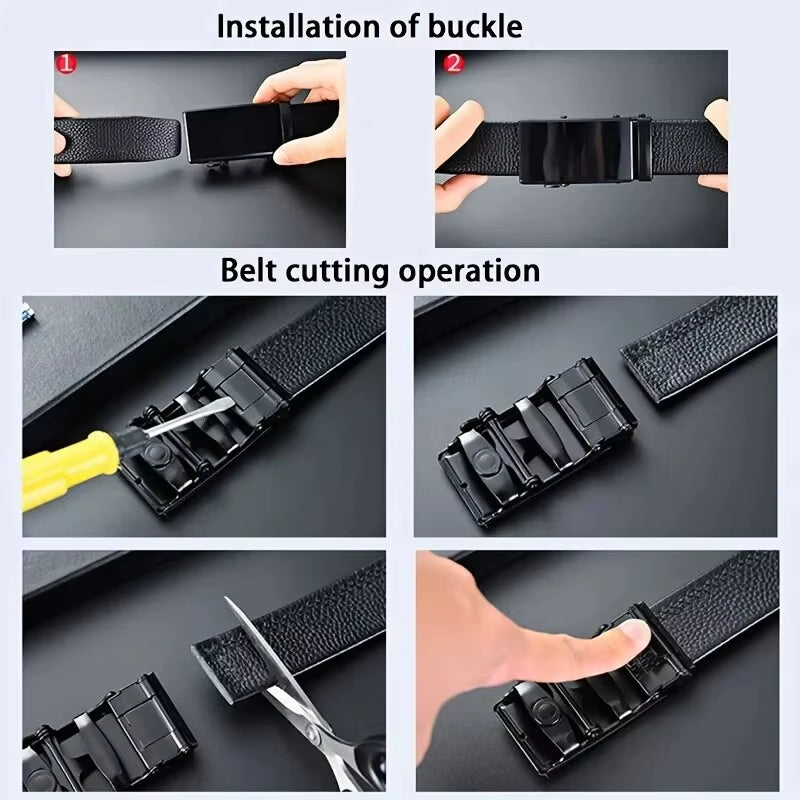 Installation of buckle

1

2

Belt cutting operation